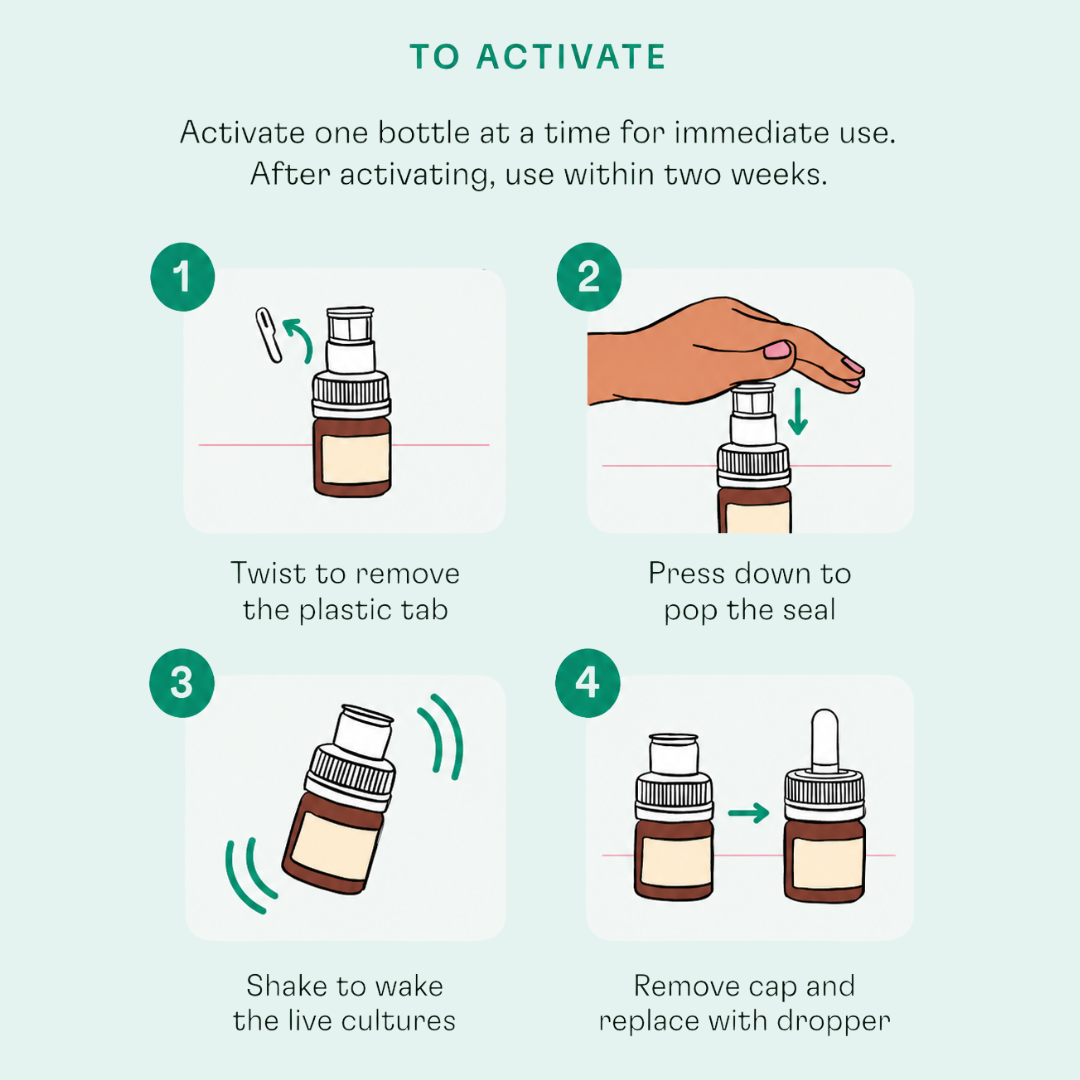 TO ACTIVATE

Activate one bottle at a time for immediate use. After activating, use within two weeks.

1

Twist to remove the plastic tab

2

Press down to pop the seal

3

Shake to wake the live cultures

4

Remove cap and replace with dropper